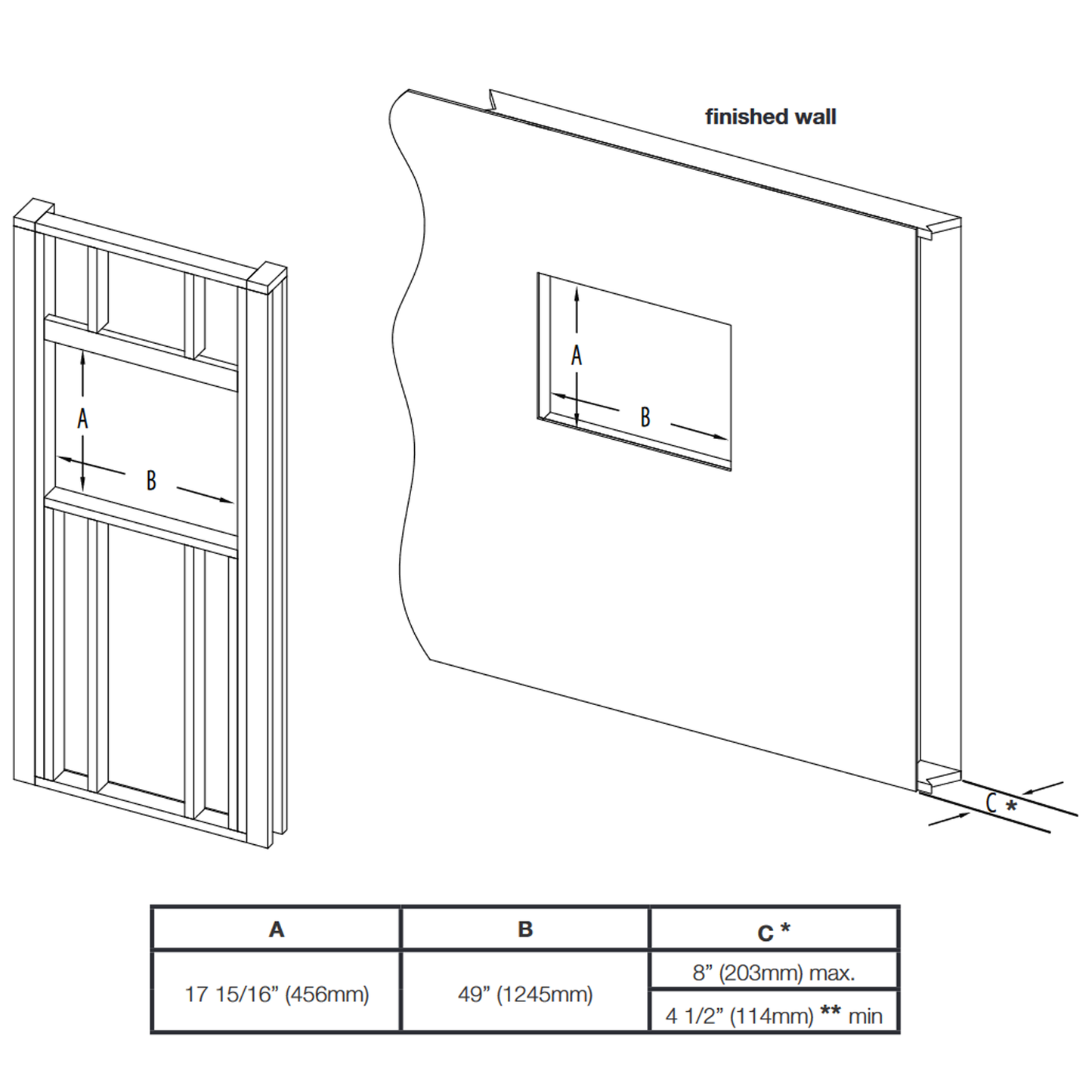 finished wall

A

B

A

B

C *

| A | B | C * |
|---|---|---|
| 17 15/16" (456mm) | 49" (1245mm) | 8" (203mm) max. |
| | | 4 1/2" (114mm) ** min |