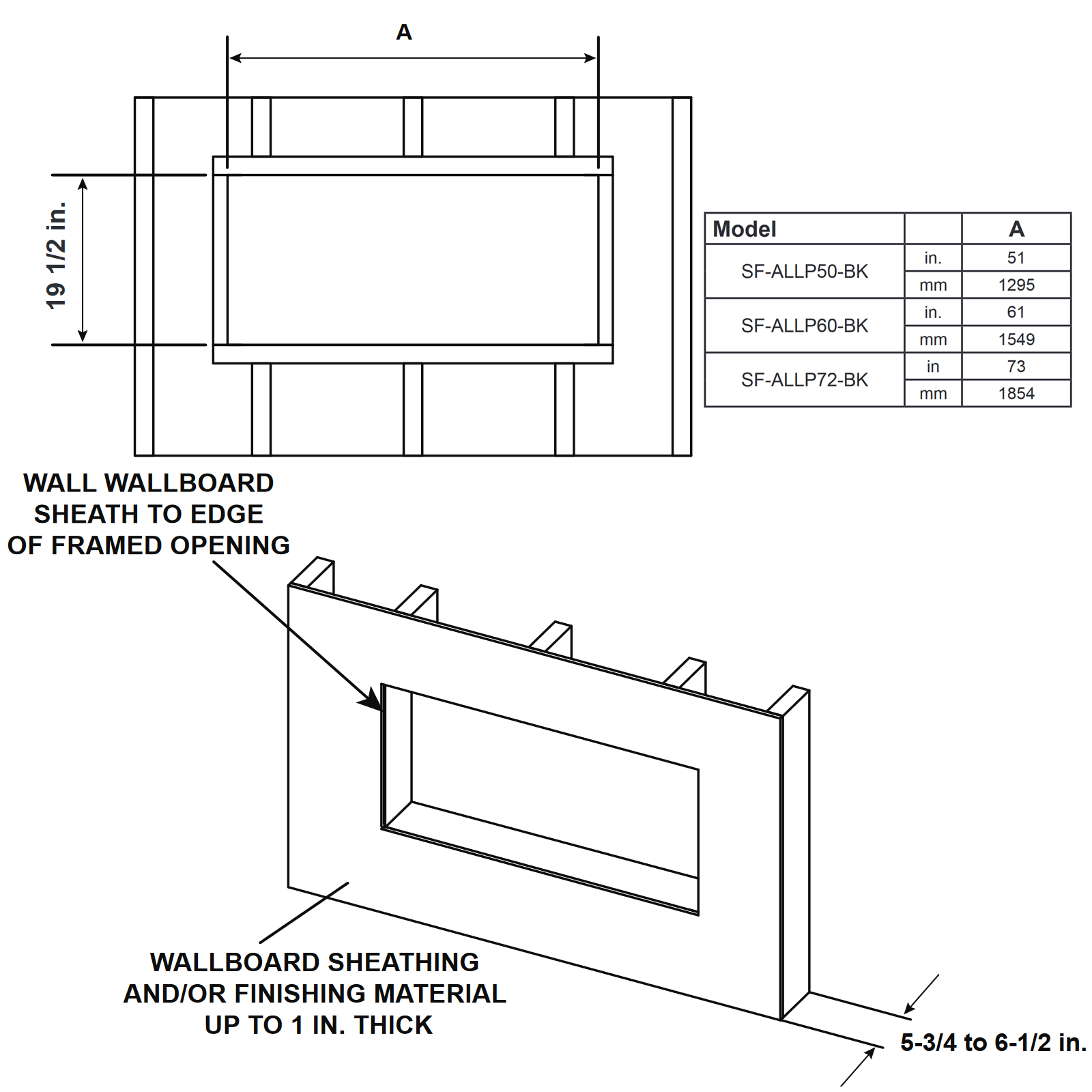 A

19 1/2 in.

| Model | | A |
|---|---|---|
| SF-ALLP50-BK | in. | 51 |
| | mm | 1295 |
| SF-ALLP60-BK | in. | 61 |
| | mm | 1549 |
| SF-ALLP72-BK | in | 73 |
| | mm | 1854 |

WALL WALLBOARD SHEATH TO EDGE OF FRAMED OPENING

WALLBOARD SHEATHING AND/OR FINISHING MATERIAL UP TO 1 IN. THICK

5-3/4 to 6-1/2 in.