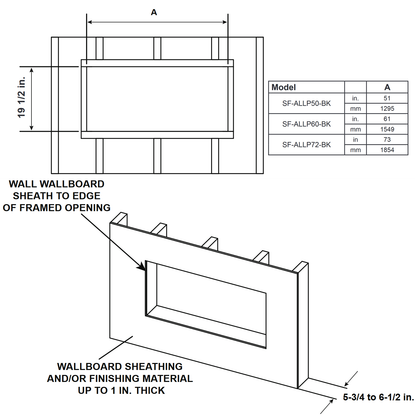 A

19 1/2 in.

| Model | | A |
|---|---|---|
| SF-ALLP50-BK | in. | 51 |
| | mm | 1295 |
| SF-ALLP60-BK | in. | 61 |
| | mm | 1549 |
| SF-ALLP72-BK | in | 73 |
| | mm | 1854 |

WALL WALLBOARD SHEATH TO EDGE OF FRAMED OPENING

WALLBOARD SHEATHING AND/OR FINISHING MATERIAL UP TO 1 IN. THICK

5-3/4 to 6-1/2 in.